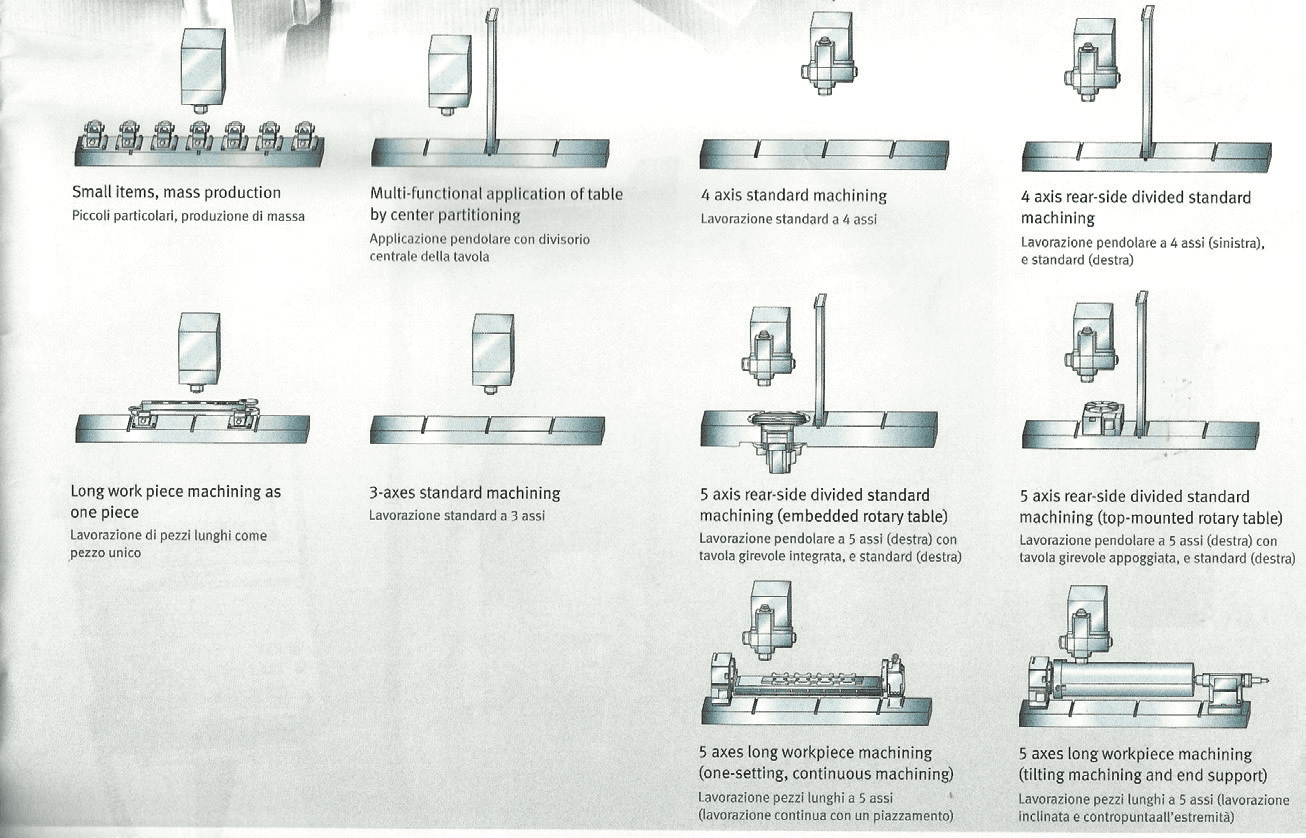 Small items, mass production
Piccoli particolari, produzione di massa

Multi-functional application of table by center partitioning
Applicazione pendolare con divisorio centrale della tavola

4 axis standard machining
Lavorazione standard a 4 assi

4 axis rear-side divided standard machining
Lavorazione pendolare a 4 assi (sinistra), e standard (destra)

Long work piece machining as one piece
Lavorazione di pezzi lunghi come pezzo unico

3-axes standard machining
Lavorazione standard a 3 assi

5 axis rear-side divided standard machining (embedded rotary table)
Lavorazione pendolare a 5 assi (destra) con tavola girevole integrata, e standard (destra)

5 axis rear-side divided standard machining (top-mounted rotary table)
Lavorazione pendolare a 5 assi (destra) con tavola girevole appoggiata, e standard (destra)

5 axes long workpiece machining (one-setting, continuous machining)
Lavorazione pezzi lunghi a 5 assi (lavorazione continua con un piazzamento)

5 axes long workpiece machining (tilting machining and end support)
Lavorazione pezzi lunghi a 5 assi (lavorazione inclinata e contropuntaall'estremità)